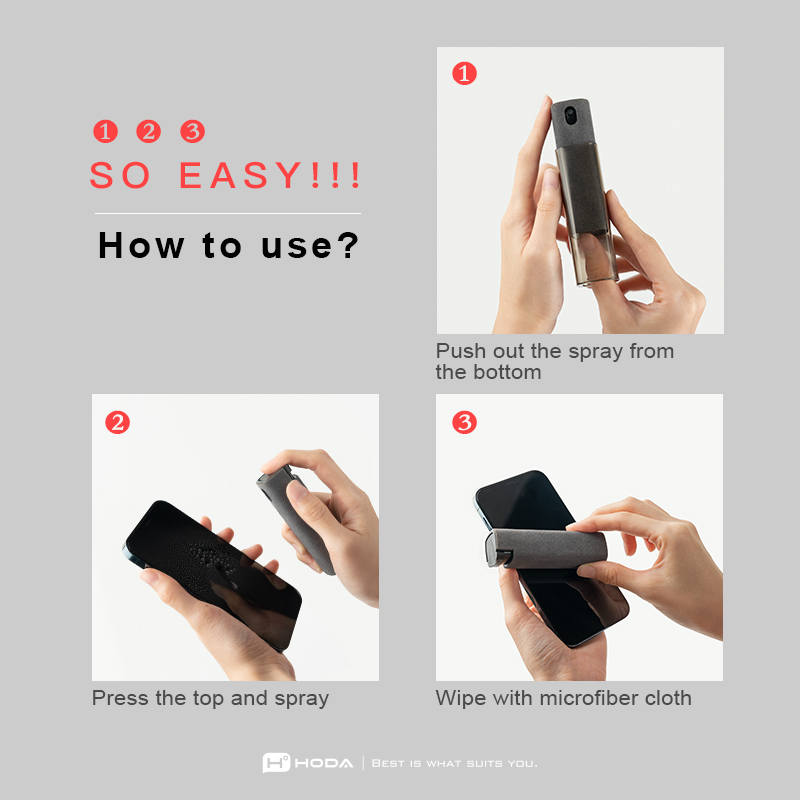 ❶ ❷ ❸
SO EASY!!!

How to use?

❶

Push out the spray from the bottom

❷

Press the top and spray

❸

Wipe with microfiber cloth

HODA | BEST IS WHAT SUITS YOU.